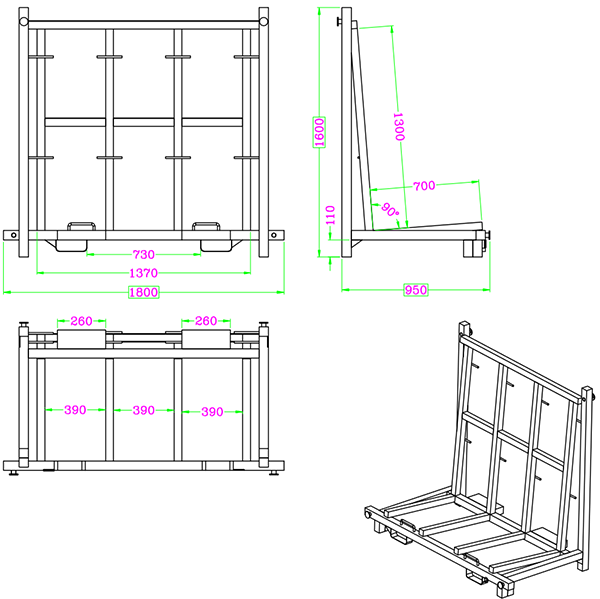 730
1370
1800
1600
1300
700
90°
110
950
260
260
390
390
390