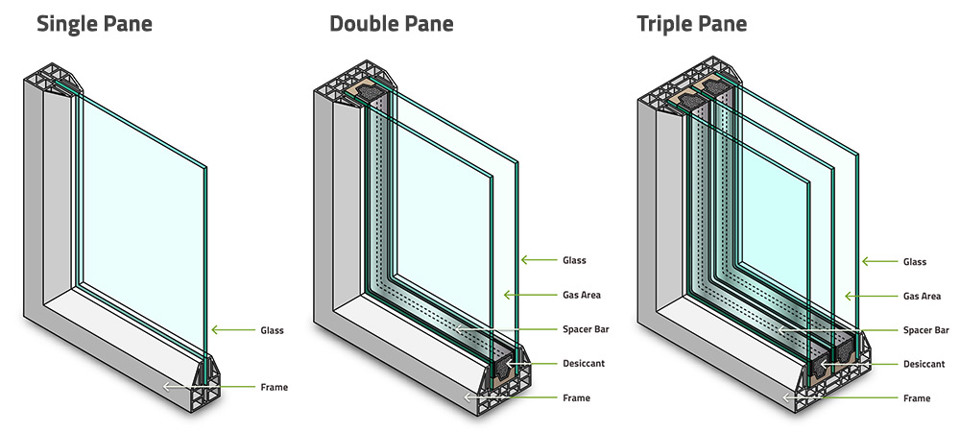 Single Pane

Glass
Frame

Double Pane

Glass
Gas Area
Spacer Bar
Desiccant
Frame

Triple Pane

Glass
Gas Area
Spacer Bar
Desiccant
Frame